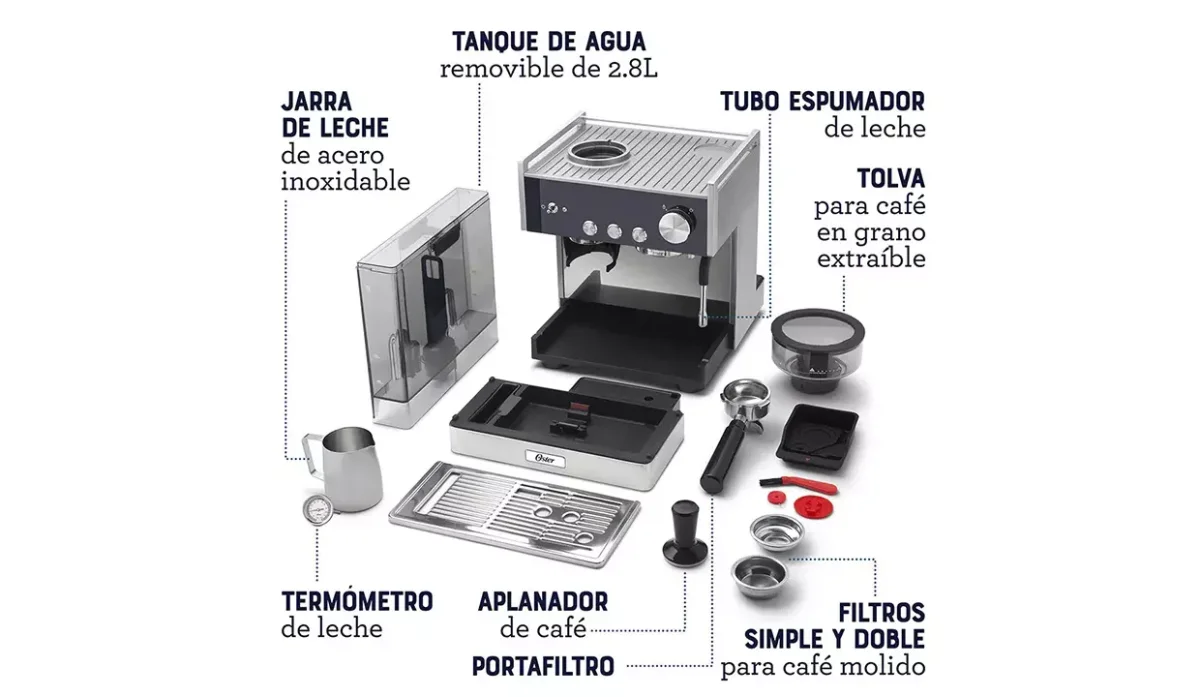 TANQUE DE AGUA
removible de 2.8L

JARRA
DE LECHE
de acero
inoxidable

TUBO ESPUMADOR
de leche

TOLVA
para café
en grano
extraíble

Oster

TERMÓMETRO
de leche

APLANADOR
de café

PORTAFILTRO

FILTROS
SIMPLE Y DOBLE
para café molido