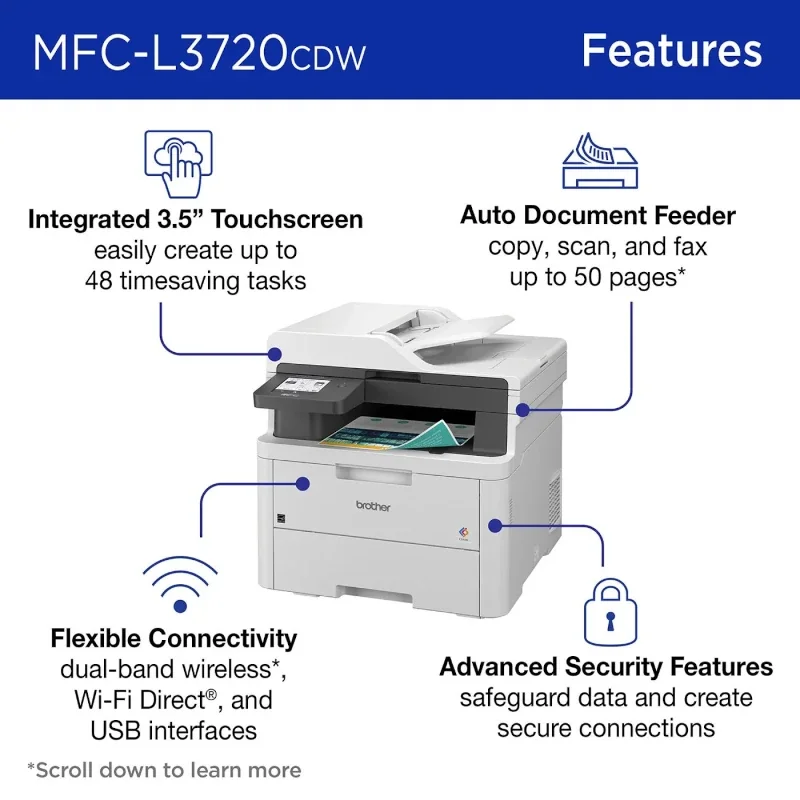 MFC-L3720CDW

Features

Integrated 3.5” Touchscreen
easily create up to 48 timesaving tasks

Auto Document Feeder
copy, scan, and fax up to 50 pages*

brother

Flexible Connectivity
dual-band wireless*, Wi-Fi Direct®, and USB interfaces

Advanced Security Features
safeguard data and create secure connections

*Scroll down to learn more