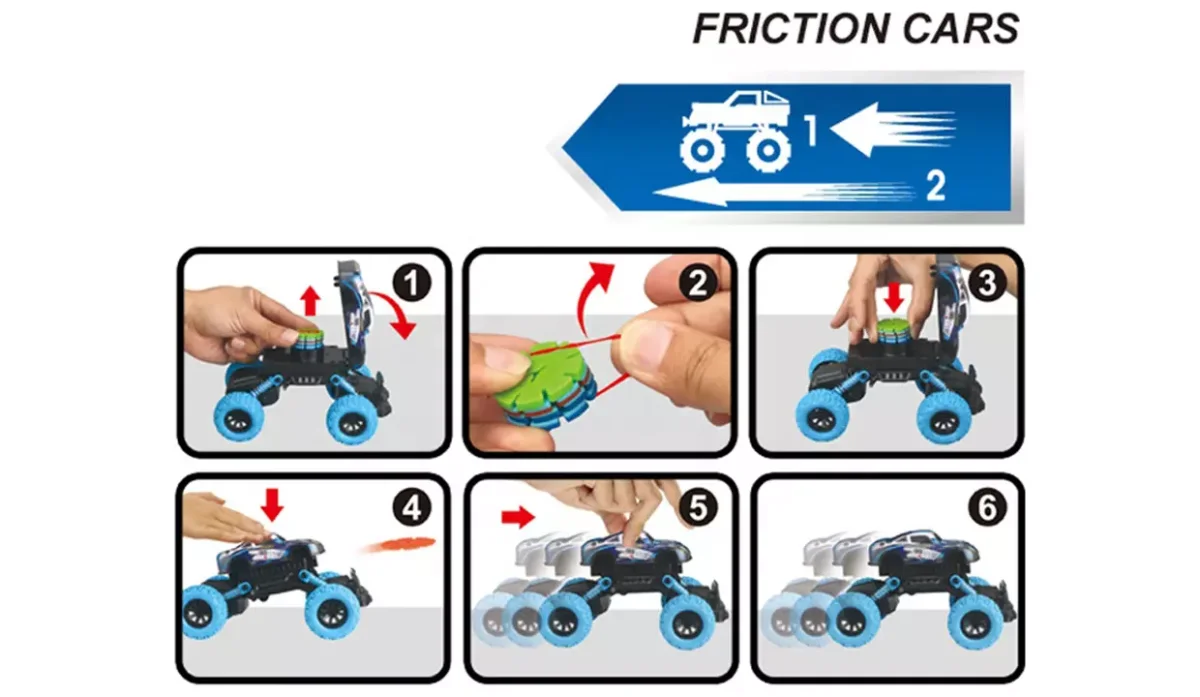 FRICTION CARS

1
2

1

2

3

4

5

6