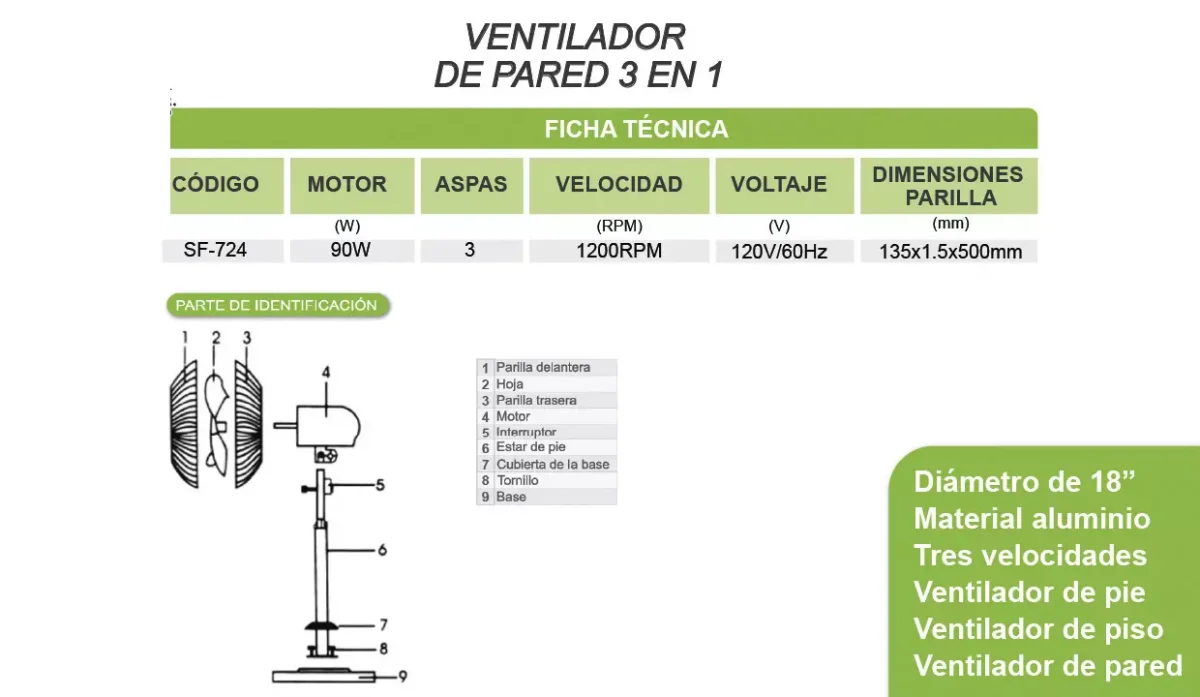 VENTILADOR
DE PARED 3 EN 1

FICHA TÉCNICA

| CÓDIGO | MOTOR | ASPAS | VELOCIDAD | VOLTAJE | DIMENSIONES PARILLA |
|---|---|---|---|---|---|
| | (W) | | (RPM) | (V) | (mm) |
| SF-724 | 90W | 3 | 1200RPM | 120V/60Hz | 135x1.5x500mm |

PARTE DE IDENTIFICACIÓN

1 2 3 4 5 6 7 8 9

| 1 | Parilla delantera |
|---|---|
| 2 | Hoja |
| 3 | Parilla trasera |
| 4 | Motor |
| 5 | Interruptor |
| 6 | Estar de pie |
| 7 | Cubierta de la base |
| 8 | Tornillo |
| 9 | Base |

Diámetro de 18”
Material aluminio
Tres velocidades
Ventilador de pie
Ventilador de piso
Ventilador de pared