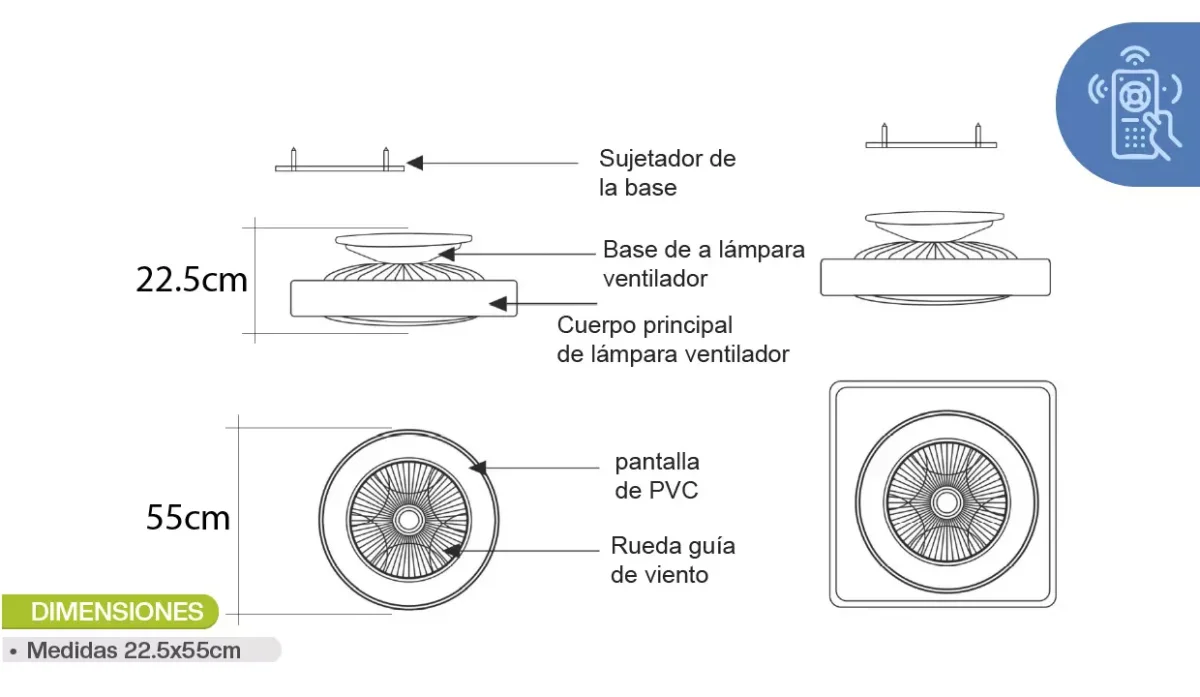 Sujetador de la base

22.5cm

Base de a lámpara ventilador

Cuerpo principal de lámpara ventilador

55cm

pantalla de PVC

Rueda guía de viento

DIMENSIONES

• Medidas 22.5x55cm